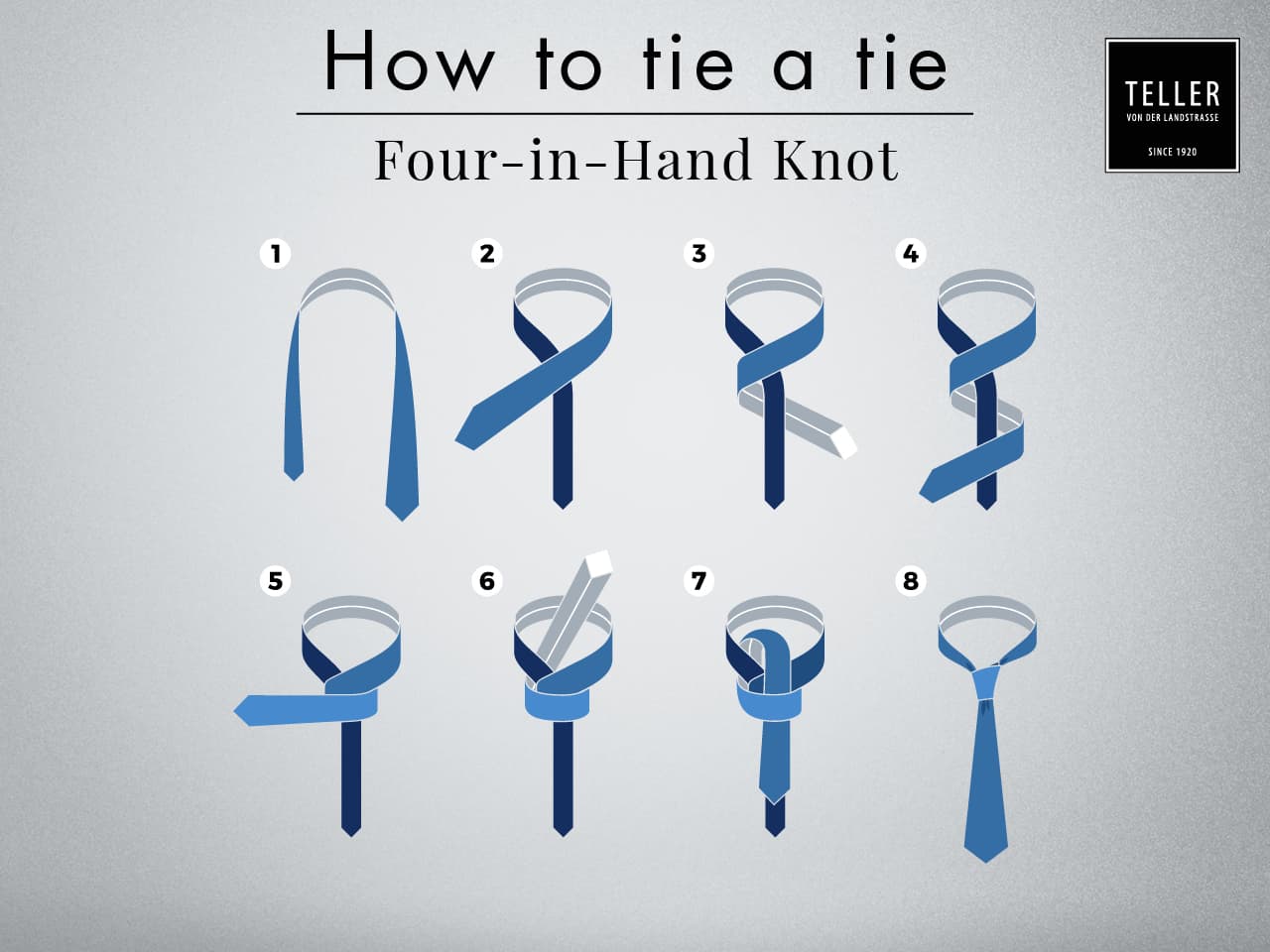 How to tie a tie

Four-in-Hand Knot

TELLER
VON DER LANDSTRASSE
SINCE 1920

1

2

3

4

5

6

7

8